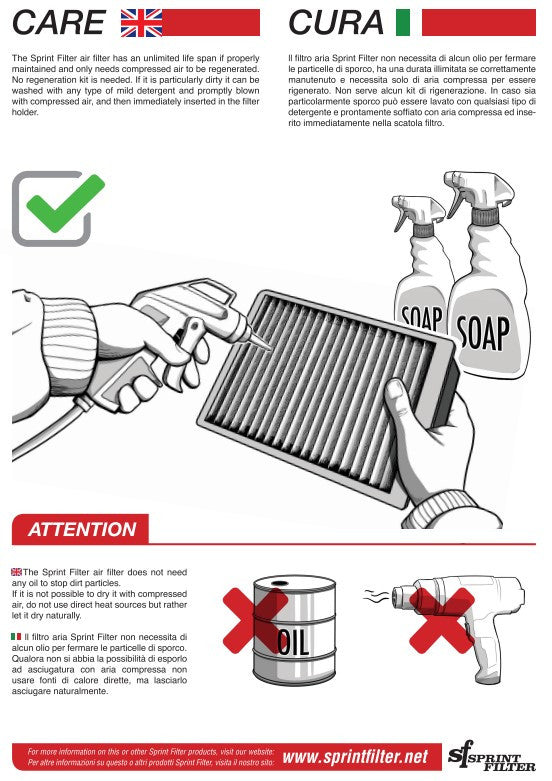 CARE

The Sprint Filter air filter has an unlimited life span if properly maintained and only needs compressed air to be regenerated. No regeneration kit is needed. If it is particularly dirty it can be washed with any type of mild detergent and promptly blown with compressed air, and then immediately inserted in the filter holder.

CURA

Il filtro aria Sprint Filter non necessita di alcun olio per fermare le particelle di sporco, ha una durata illimitata se correttamente manutenuto e necessita solo di aria compressa per essere rigenerato. Non serve alcun kit di rigenerazione. In caso sia particolarmente sporco può essere lavato con qualsiasi tipo di detergente e prontamente soffiato con aria compressa ed inserito immediatamente nella scatola filtro.

SOAP

SOAP

ATTENTION

The Sprint Filter air filter does not need any oil to stop dirt particles.
If it is not possible to dry it with compressed air, do not use direct heat sources but rather let it dry naturally.

Il filtro aria Sprint Filter non necessita di alcun olio per fermare le particelle di sporco. Qualora non si abbia la possibilità di esporlo ad asciugatura con aria compressa non usare fonti di calore dirette, ma lasciarlo asciugare naturalmente.

OIL

For more information on this or other Sprint Filter products, visit our website:
Per altre informazioni su questo o altri prodotti Sprint Filter, visita il nostro sito:
www.sprintfilter.net

sf SPRINT FILTER